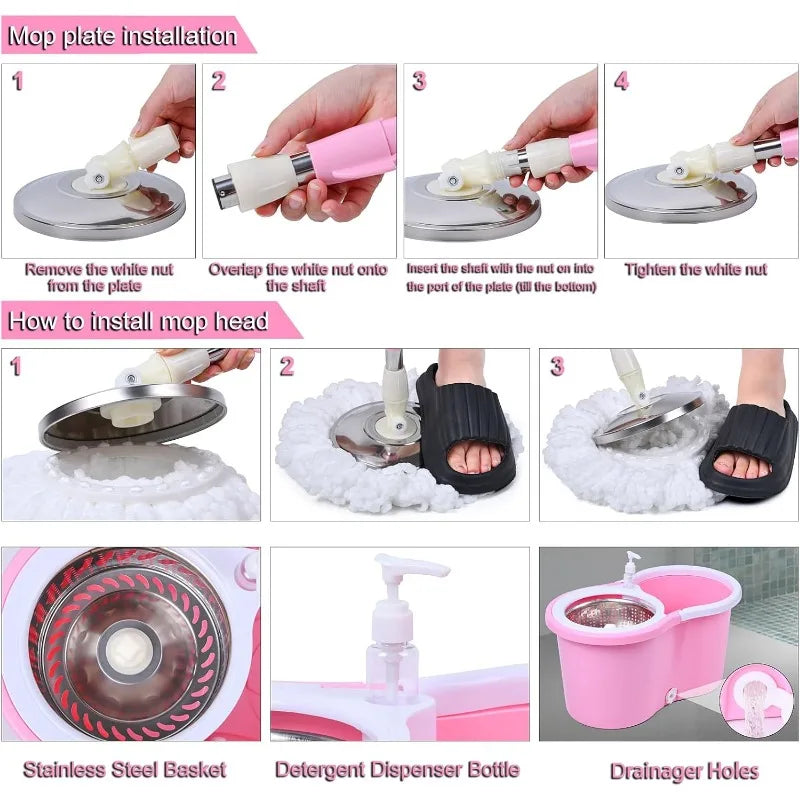 Mop plate installation

1

Remove the white nut from the plate

2

Overlap the white nut onto the shaft

3

Insert the shaft with the nut on into the port of the plate (till the bottom)

4

Tighten the white nut

How to install mop head

1

2

3

Stainless Steel Basket

Detergent Dispenser Bottle

Drainager Holes