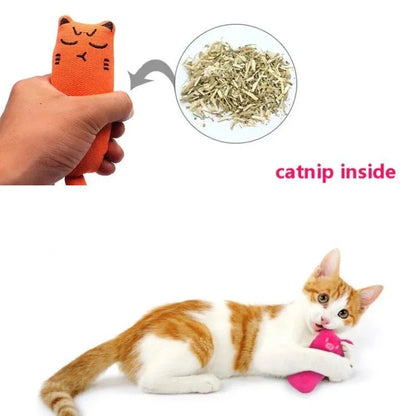 catnip inside